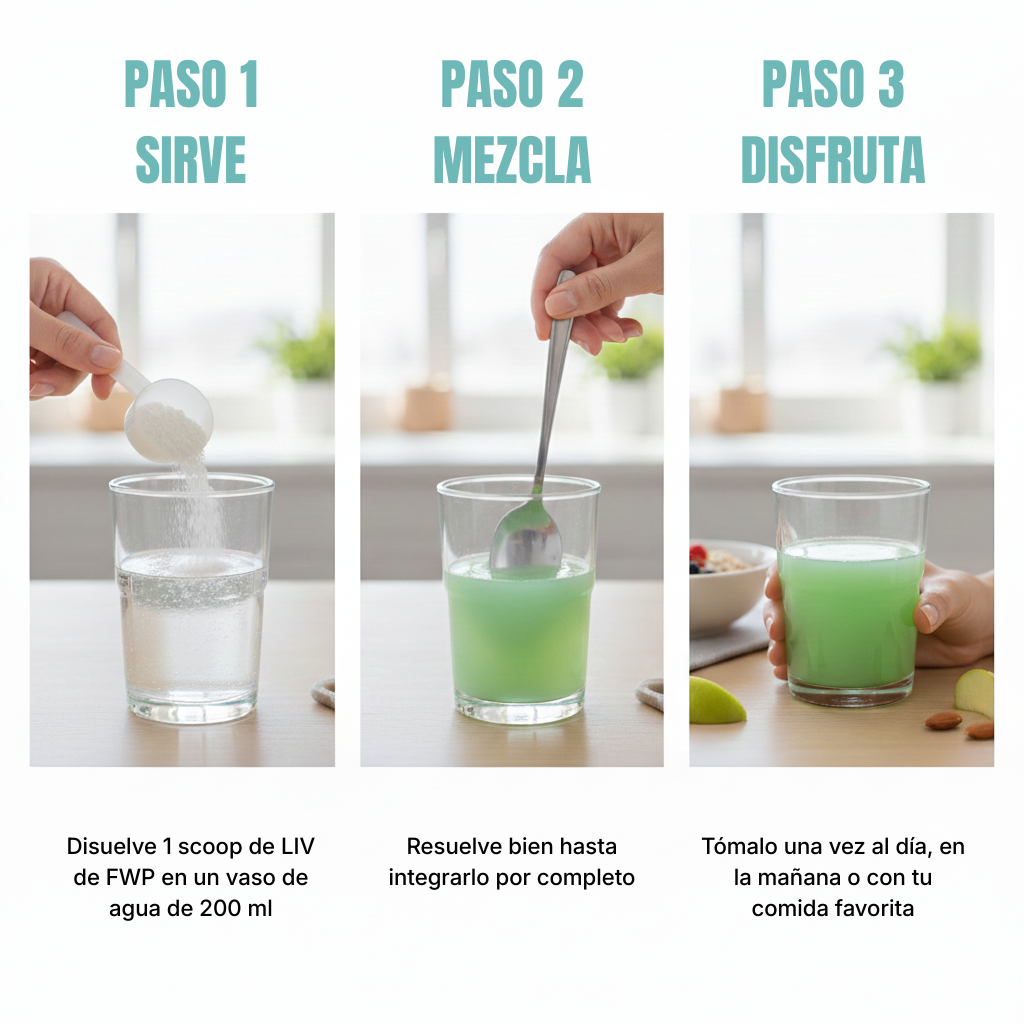 PASO 1
SIRVE

Disuelve 1 scoop de LIV de FWP en un vaso de agua de 200 ml

PASO 2
MEZCLA

Resuelve bien hasta integrarlo por completo

PASO 3
DISFRUTA

Tómalo una vez al día, en la mañana o con tu comida favorita